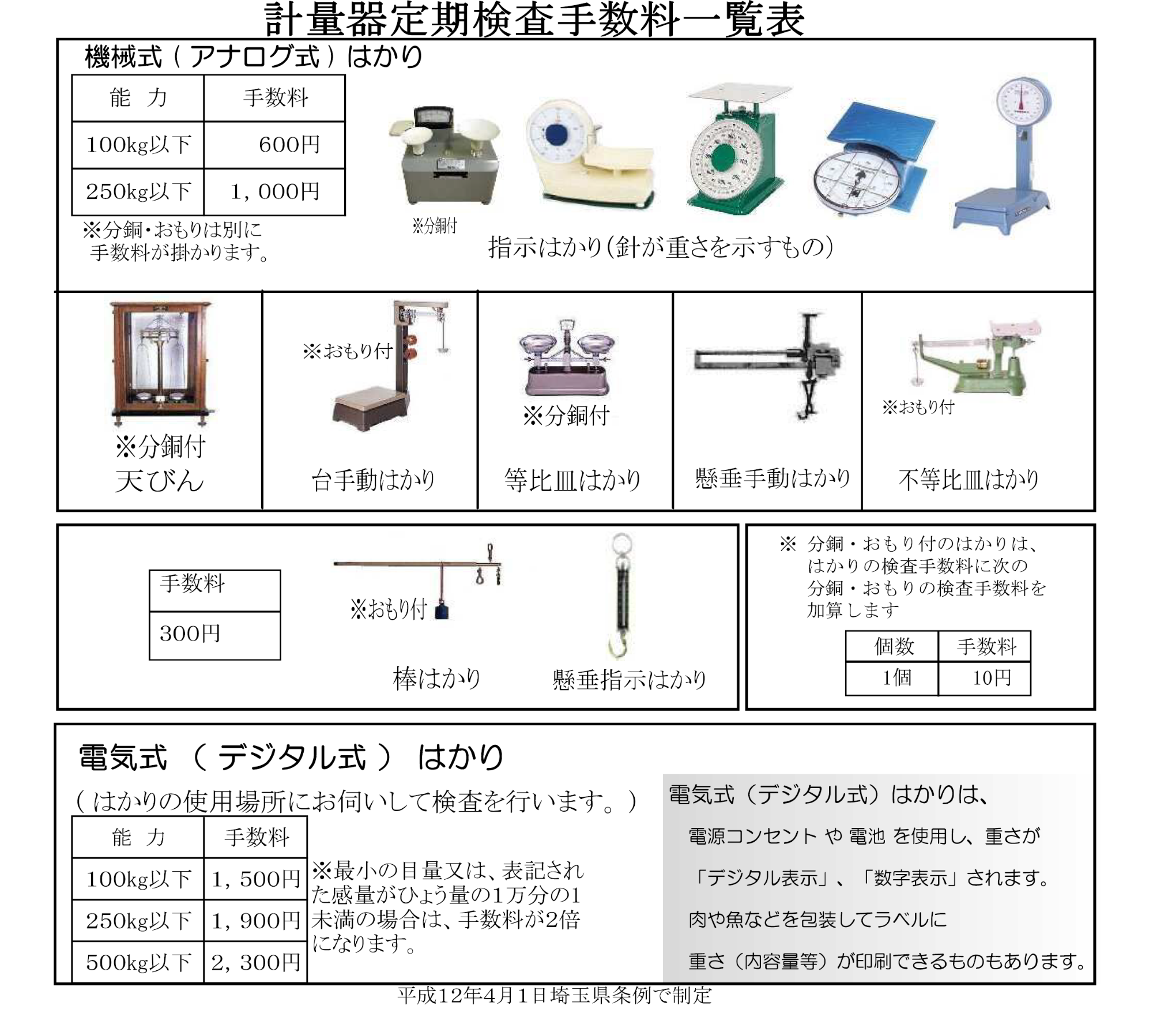 計量器定期検査手数料一覧表

機械式（アナログ式）はかり

| 能　力 | 手数料 |
|---|---|
| 100kg以下 | 600円 |
| 250kg以下 | 1，000円 |

※分銅・おもりは別に手数料が掛かります。

※分銅付

指示はかり(針が重さを示すもの)

※分銅付
天びん

※おもり付
台手動はかり

※分銅付
等比皿はかり

懸垂手動はかり

※おもり付
不等比皿はかり

| 手数料 |
|---|
| 300円 |

※おもり付
棒はかり

懸垂指示はかり

※ 分銅・おもり付のはかりは、はかりの検査手数料に次の分銅・おもりの検査手数料を加算します

| 個数 | 手数料 |
|---|---|
| 1個 | 10円 |

電気式（デジタル式）はかり

（はかりの使用場所にお伺いして検査を行います。）

| 能　力 | 手数料 |
|---|---|
| 100kg以下 | 1，500円 |
| 250kg以下 | 1，900円 |
| 500kg以下 | 2，300円 |

※最小の目量又は、表記された感量がひょう量の1万分の1未満の場合は、手数料が2倍になります。

電気式（デジタル式）はかりは、

電源コンセント や 電池 を使用し、重さが

「デジタル表示」、「数字表示」されます。

肉や魚などを包装してラベルに

重さ（内容量等）が印刷できるものもあります。

平成12年4月1日埼玉県条例で制定